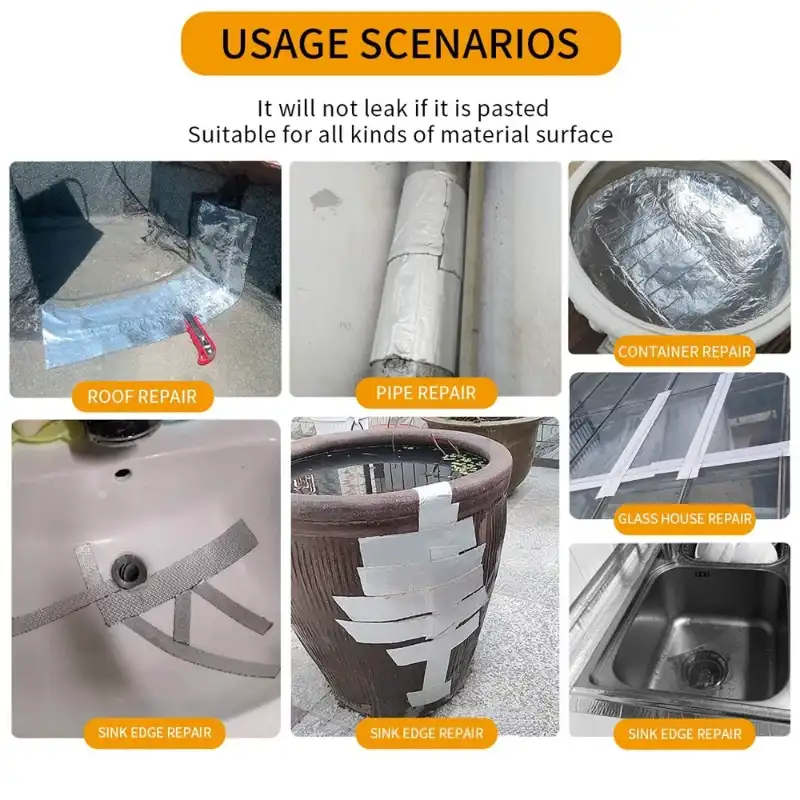 USAGE SCENARIOS

It will not leak if it is pasted
Suitable for all kinds of material surface

ROOF REPAIR

PIPE REPAIR

CONTAINER REPAIR

GLASS HOUSE REPAIR

SINK EDGE REPAIR

SINK EDGE REPAIR

SINK EDGE REPAIR